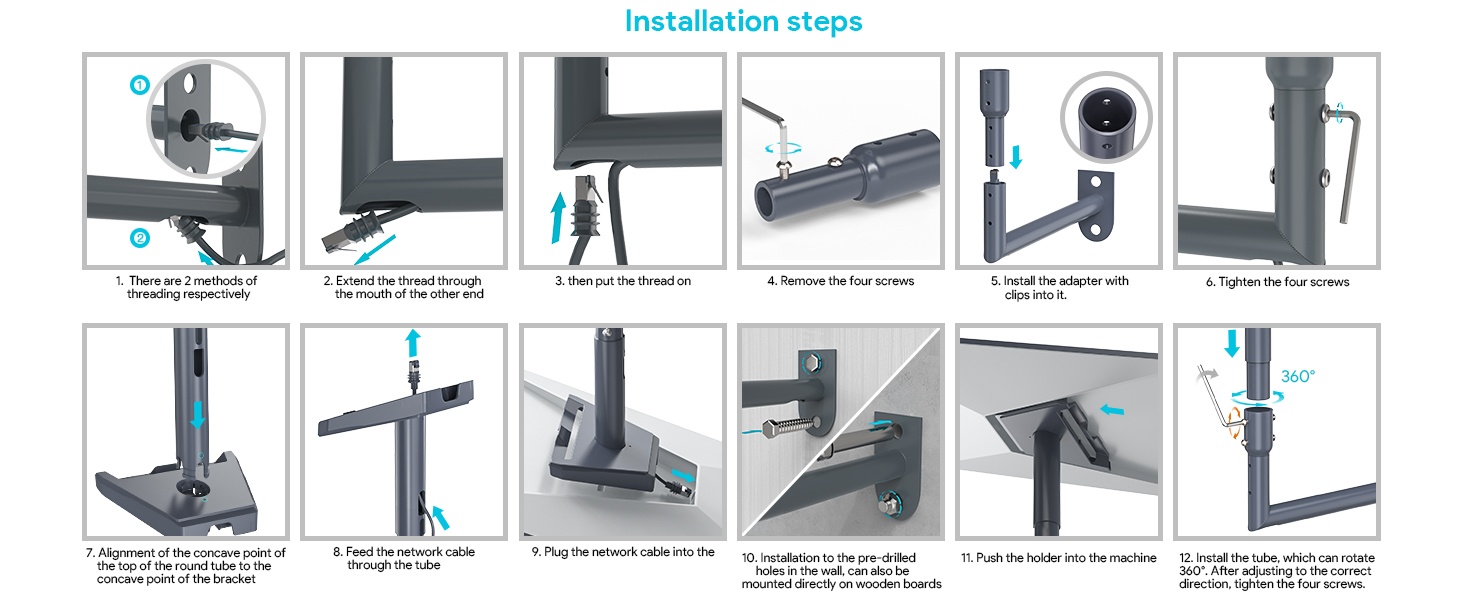 Installation steps

1
2
1. There are 2 methods of threading respectively

2. Extend the thread through the mouth of the other end

3. then put the thread on

4. Remove the four screws

5. Install the adapter with clips into it.

6. Tighten the four screws

7. Alignment of the concave point of the top of the round tube to the concave point of the bracket

8. Feed the network cable through the tube

9. Plug the network cable into the

10. Installation to the pre-drilled holes in the wall, can also be mounted directly on wooden boards

11. Push the holder into the machine

360°
12. Install the tube, which can rotate 360°. After adjusting to the correct direction, tighten the four screws.