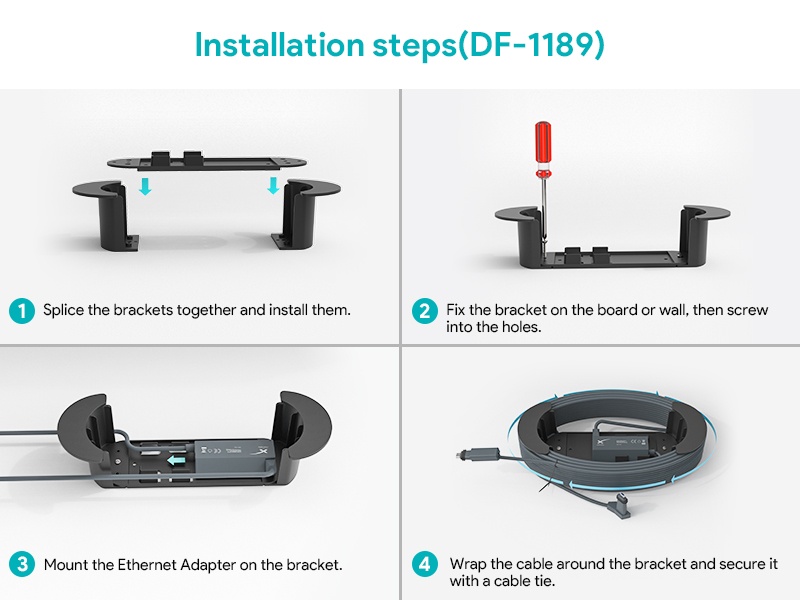 Installation steps(DF-1189)

1 Splice the brackets together and install them.

2 Fix the bracket on the board or wall, then screw into the holes.

3 Mount the Ethernet Adapter on the bracket.

4 Wrap the cable around the bracket and secure it with a cable tie.