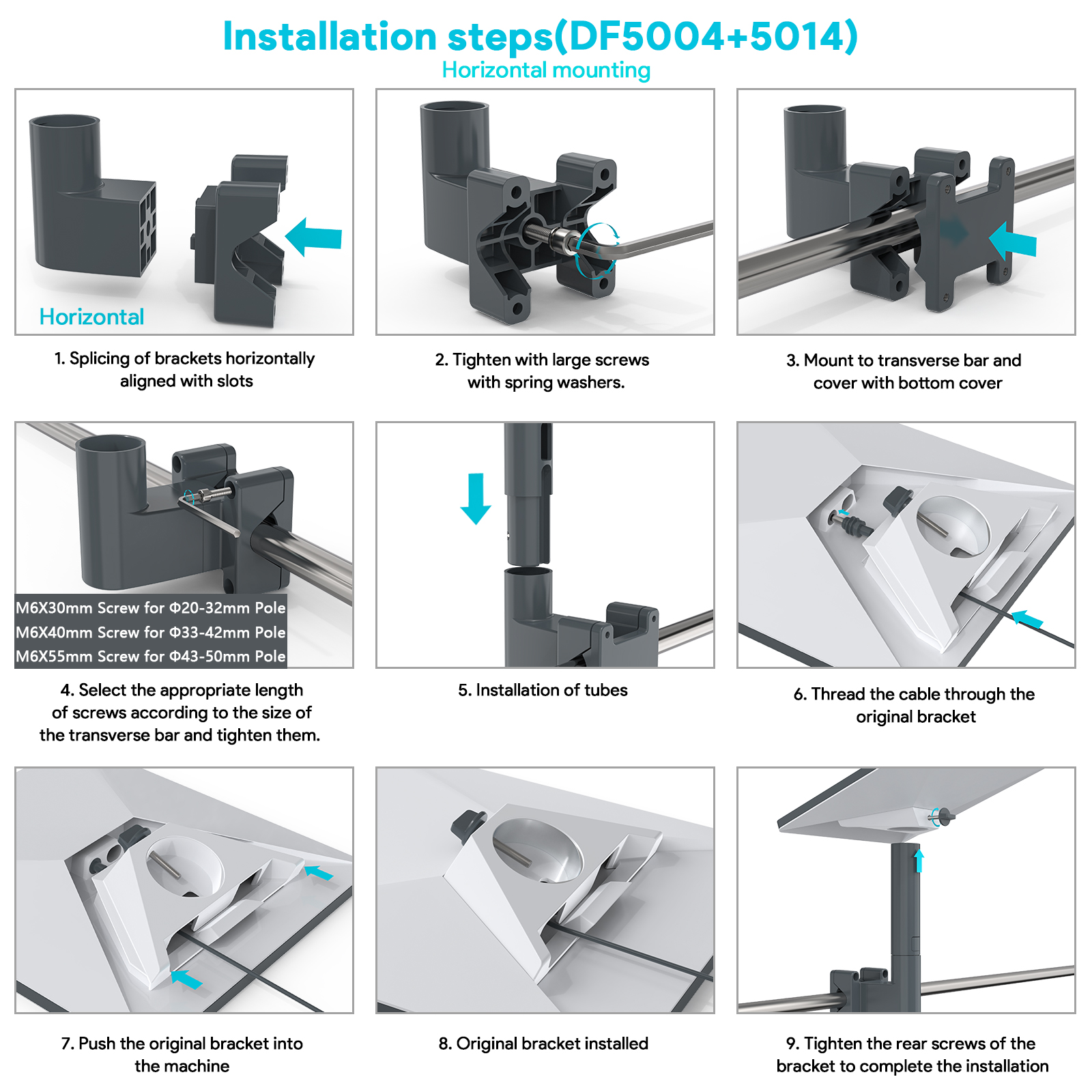 Installation steps(DF5004+5014)

Horizontal mounting

Horizontal

1. Splicing of brackets horizontally aligned with slots

2. Tighten with large screws with spring washers.

3. Mount to transverse bar and cover with bottom cover

M6X30mm Screw for Φ20-32mm Pole
M6X40mm Screw for Φ33-42mm Pole
M6X55mm Screw for Φ43-50mm Pole

4. Select the appropriate length of screws according to the size of the transverse bar and tighten them.

5. Installation of tubes

6. Thread the cable through the original bracket

7. Push the original bracket into the machine

8. Original bracket installed

9. Tighten the rear screws of the bracket to complete the installation