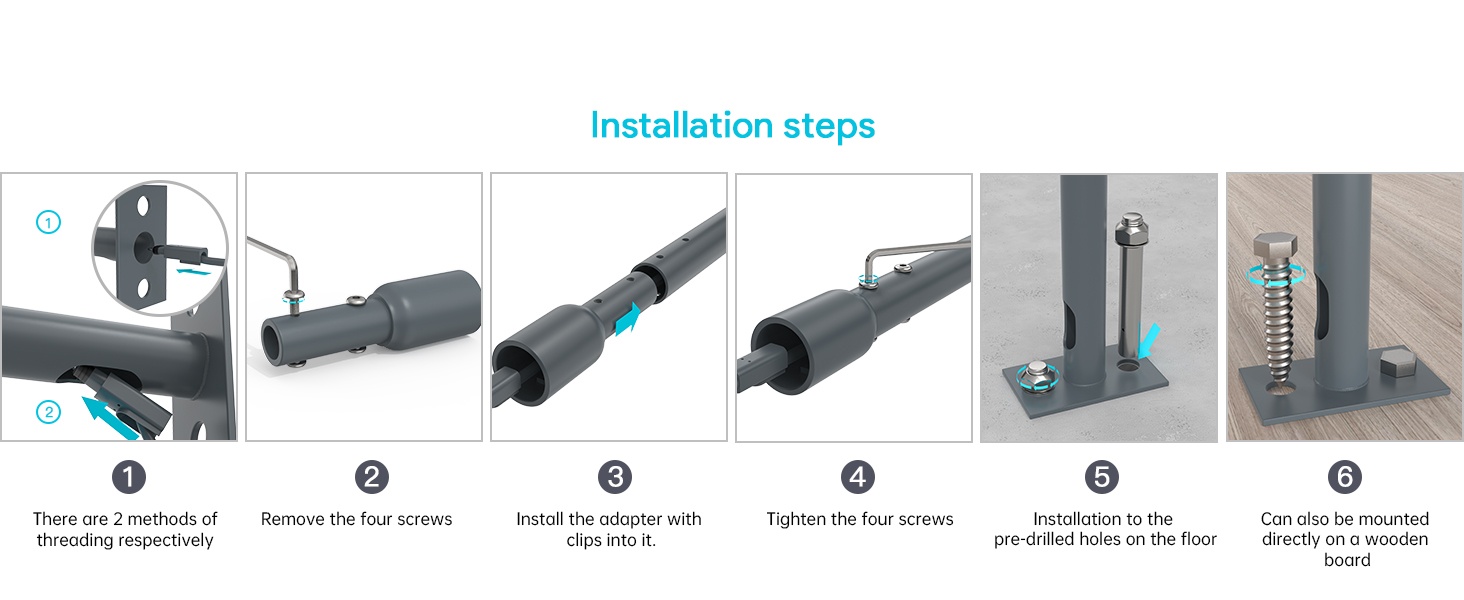 Installation steps

1

2

1

There are 2 methods of threading respectively

2

Remove the four screws

3

Install the adapter with clips into it.

4

Tighten the four screws

5

Installation to the pre-drilled holes on the floor

6

Can also be mounted directly on a wooden board