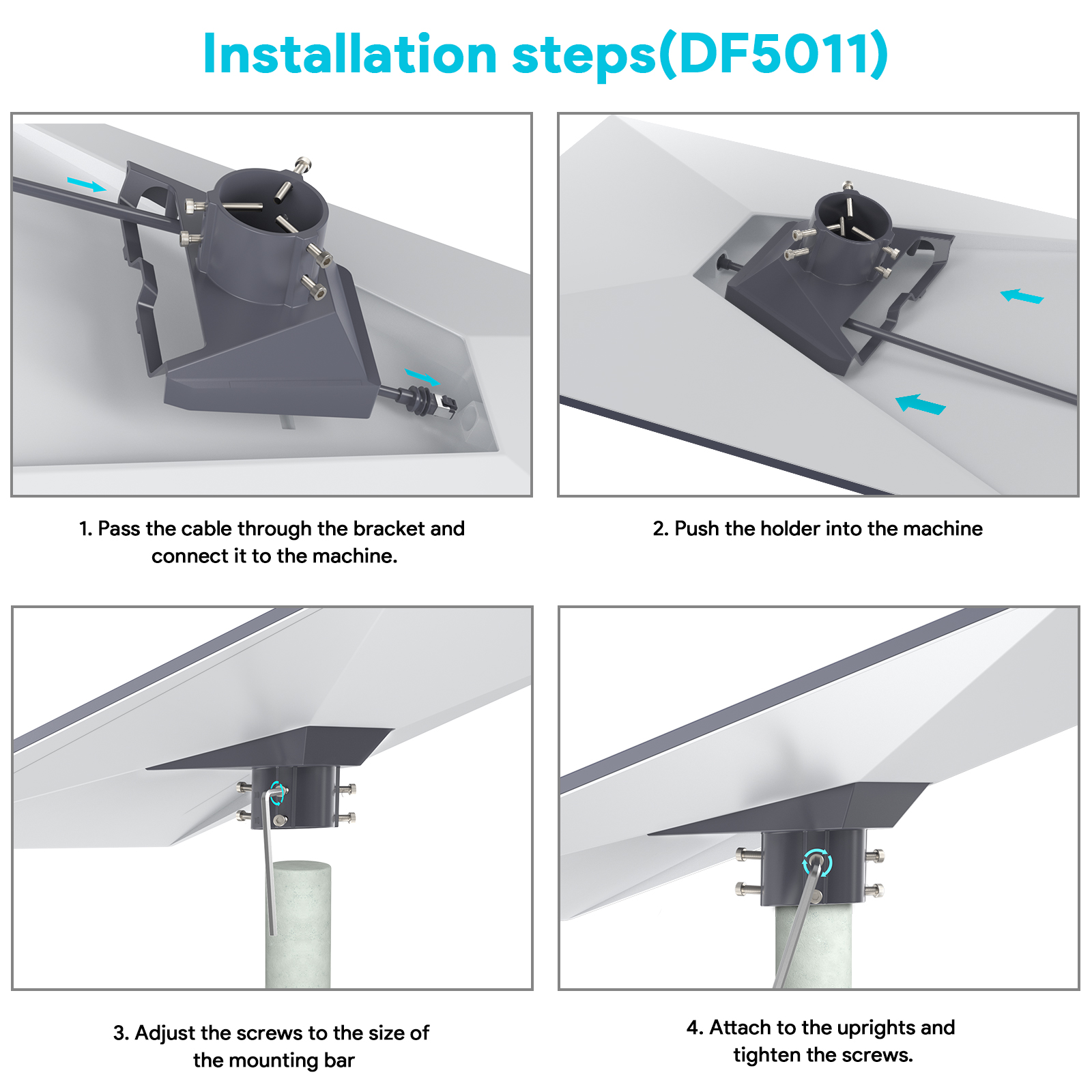 Installation steps(DF5011)

1. Pass the cable through the bracket and connect it to the machine.

2. Push the holder into the machine

3. Adjust the screws to the size of the mounting bar

4. Attach to the uprights and tighten the screws.