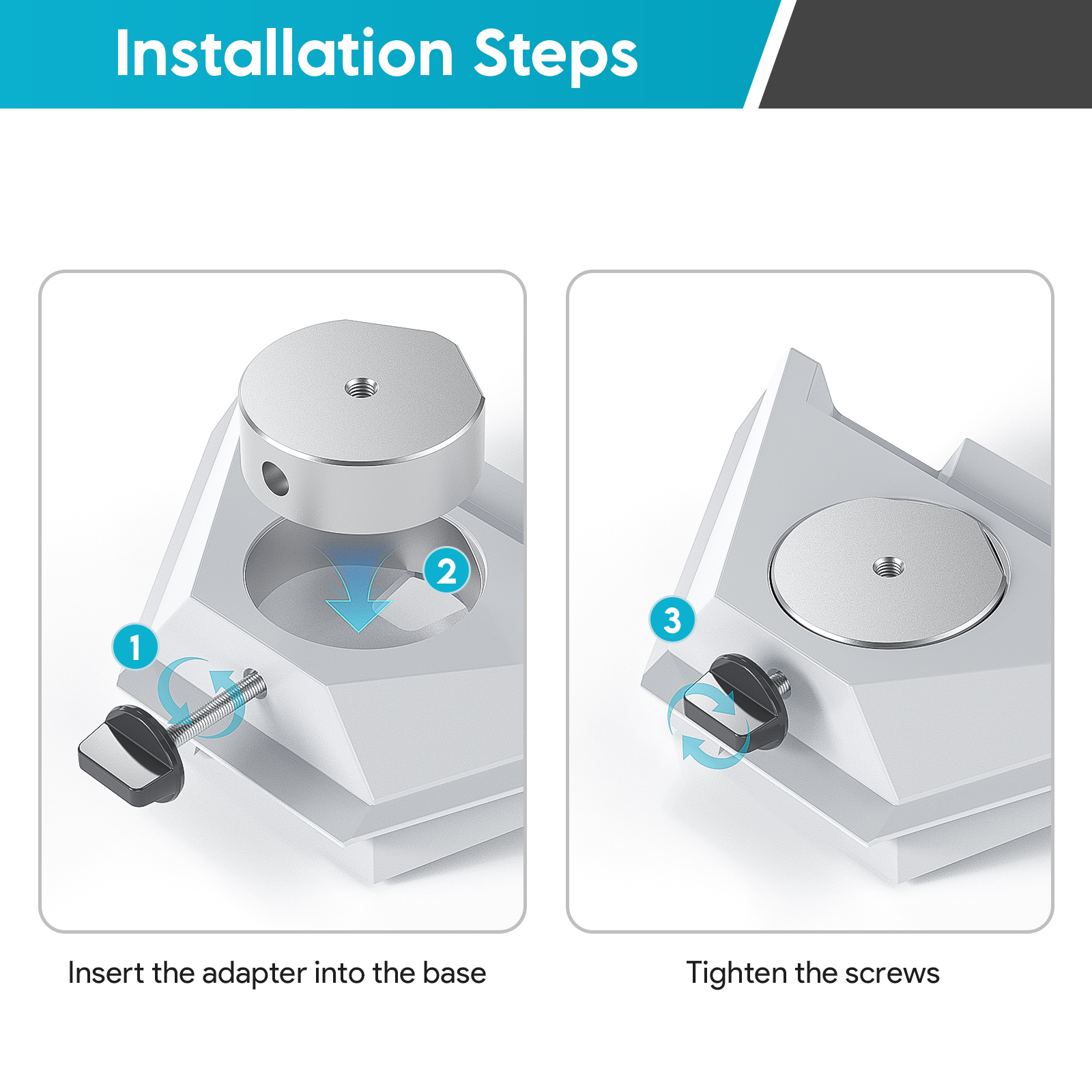 Installation Steps

2

1

Insert the adapter into the base

3

Tighten the screws